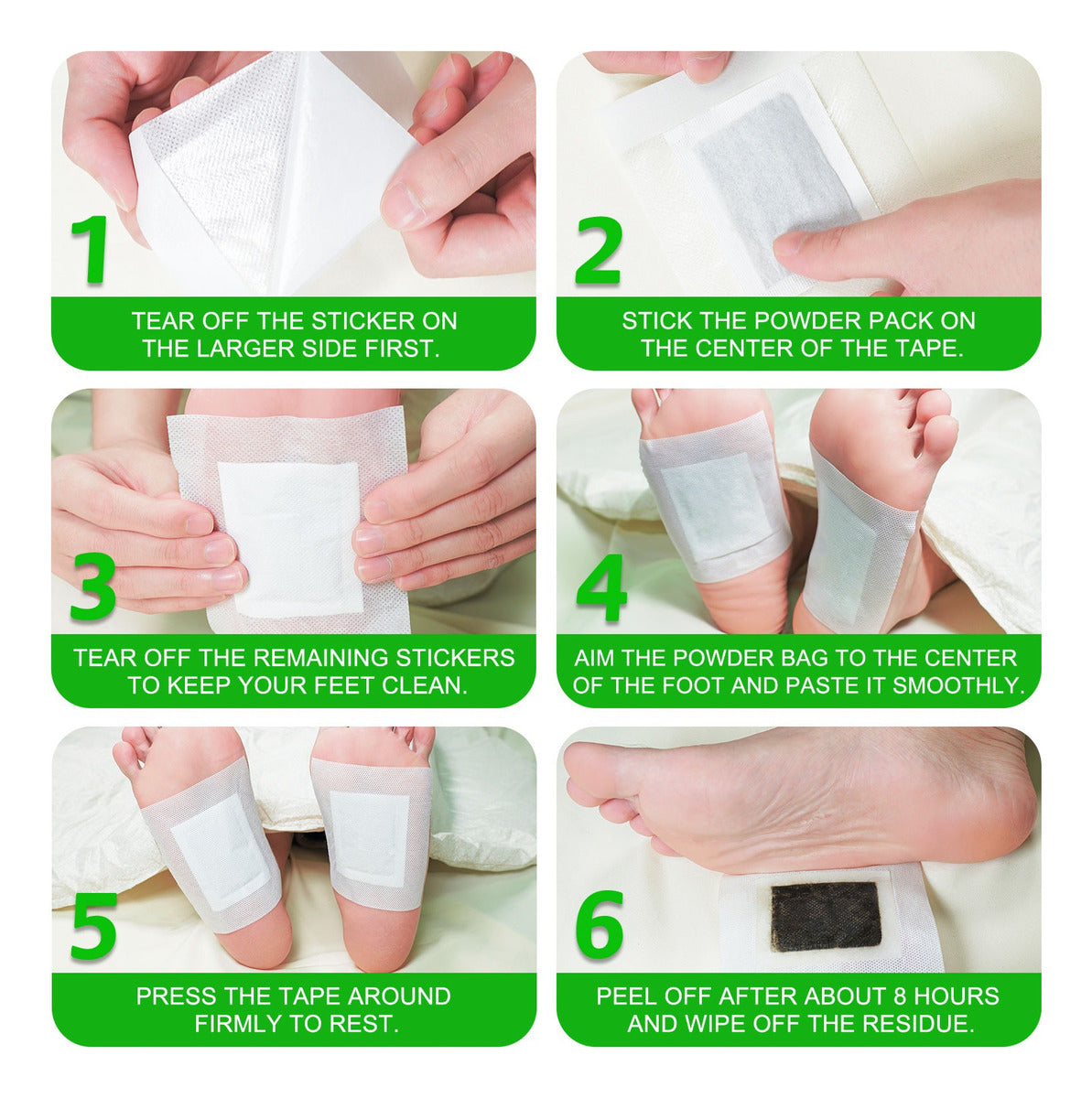 1

TEAR OFF THE STICKER ON THE LARGER SIDE FIRST.

2

STICK THE POWDER PACK ON THE CENTER OF THE TAPE.

3

TEAR OFF THE REMAINING STICKERS TO KEEP YOUR FEET CLEAN.

4

AIM THE POWDER BAG TO THE CENTER OF THE FOOT AND PASTE IT SMOOTHLY.

5

PRESS THE TAPE AROUND FIRMLY TO REST.

6

PEEL OFF AFTER ABOUT 8 HOURS AND WIPE OFF THE RESIDUE.