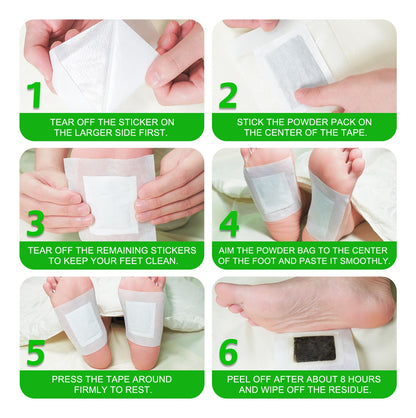 1
TEAR OFF THE STICKER ON THE LARGER SIDE FIRST.

2
STICK THE POWDER PACK ON THE CENTER OF THE TAPE.

3
TEAR OFF THE REMAINING STICKERS TO KEEP YOUR FEET CLEAN.

4
AIM THE POWDER BAG TO THE CENTER OF THE FOOT AND PASTE IT SMOOTHLY.

5
PRESS THE TAPE AROUND FIRMLY TO REST.

6
PEEL OFF AFTER ABOUT 8 HOURS AND WIPE OFF THE RESIDUE.